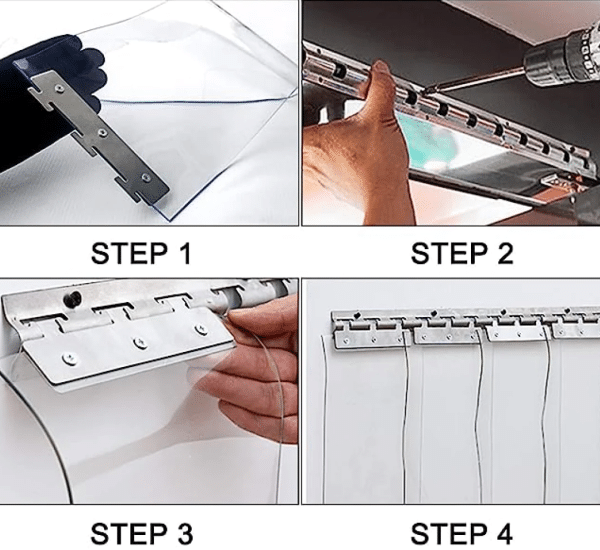 STEP 1

STEP 2

STEP 3

STEP 4